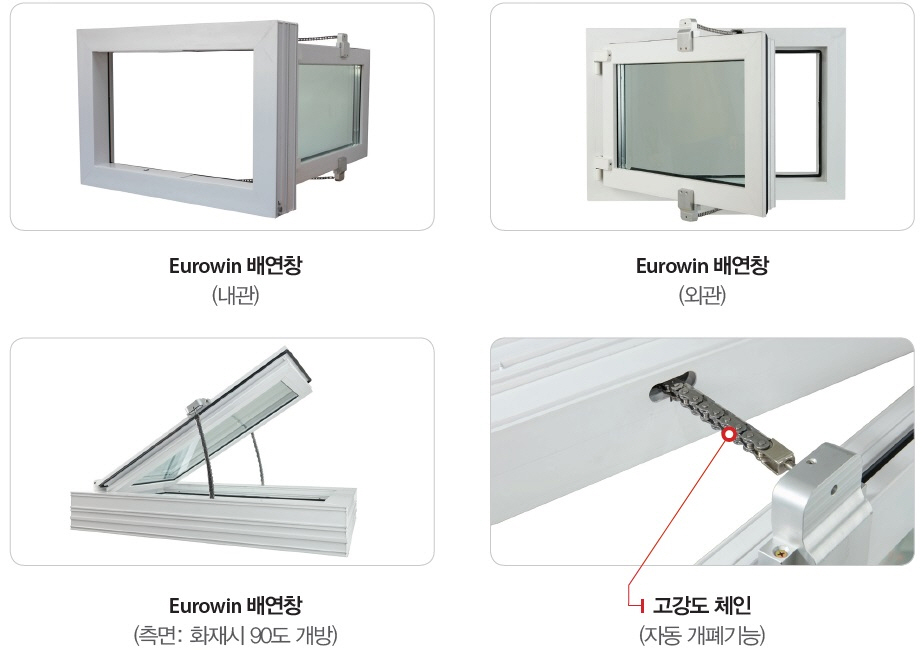 Eurowin 배연창
(내관)

Eurowin 배연창
(외관)

Eurowin 배연창
(측면: 화재시 90도 개방)

고강도 체인
(자동 개폐기능)